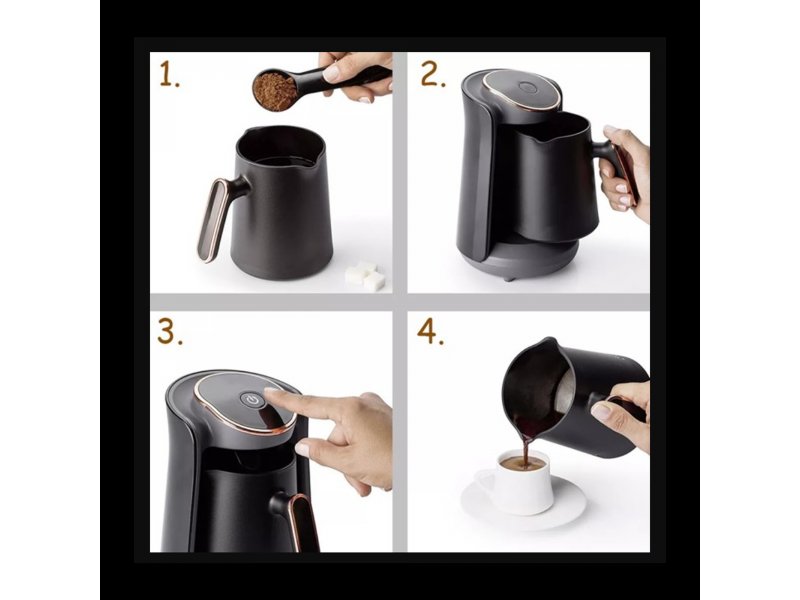 1.

2.

3.

4.