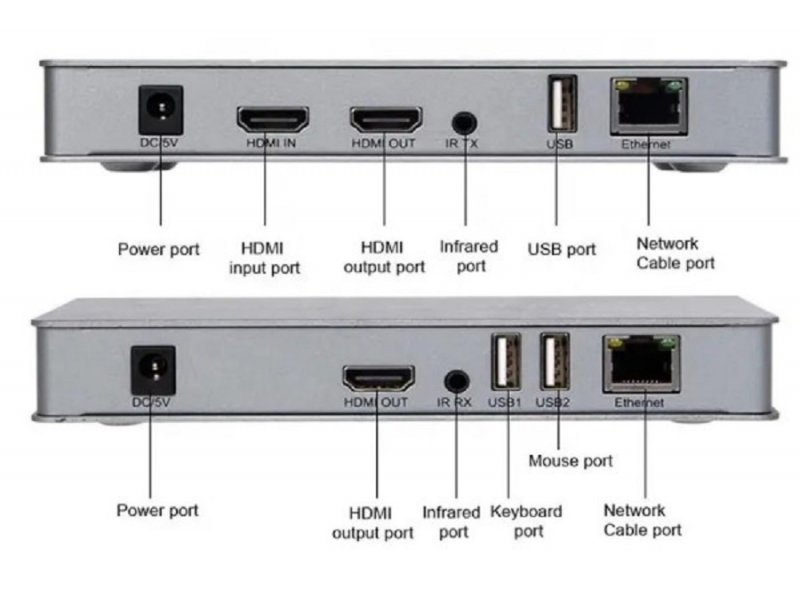 DC/5V
HDMI IN
HDMI OUT
IR TX
USB
Ethernet

Power port
HDMI input port
HDMI output port
Infrared port
USB port
Network Cable port

DC/5V
HDMI OUT
IR RX
USB1
USB2
Ethernet

Mouse port

Power port
HDMI output port
Infrared port
Keyboard port
Network Cable port