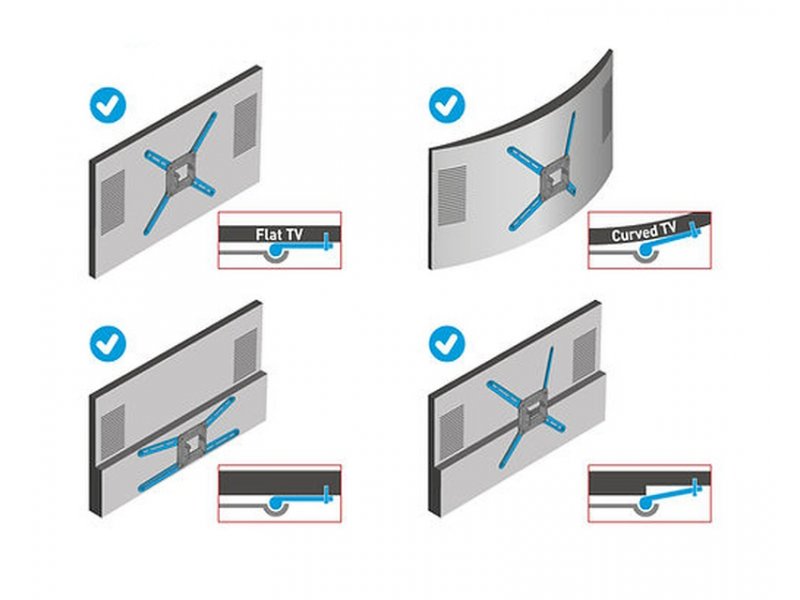 Flat TV

Curved TV