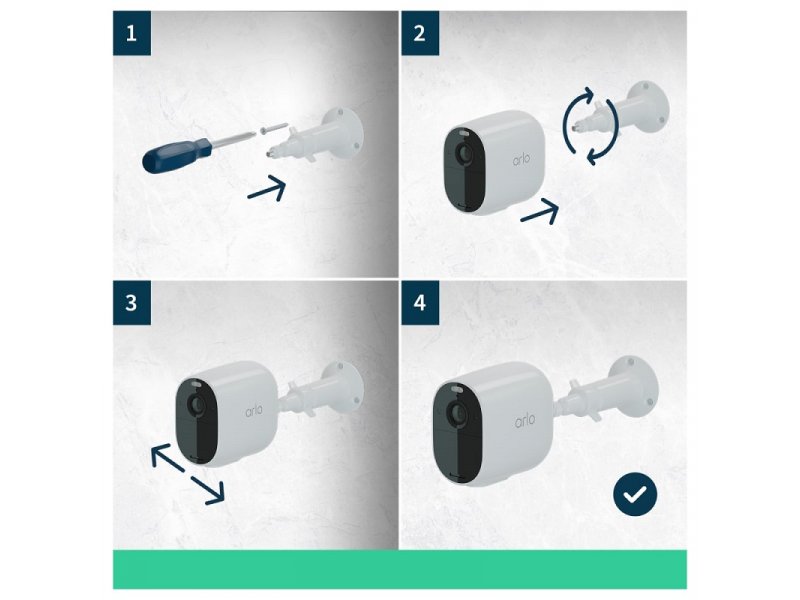 1

2

arlo

3

arlo

4

arlo