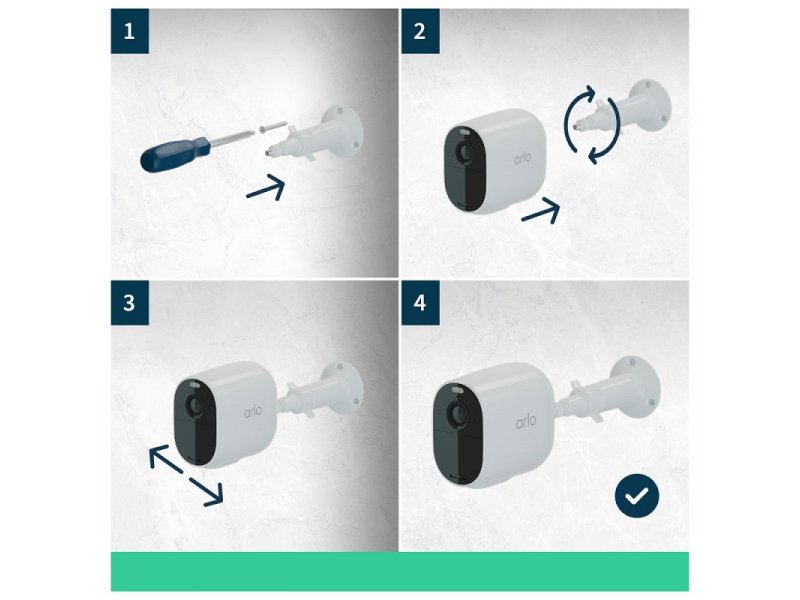 1

2

arlo

3

arlo

4

arlo