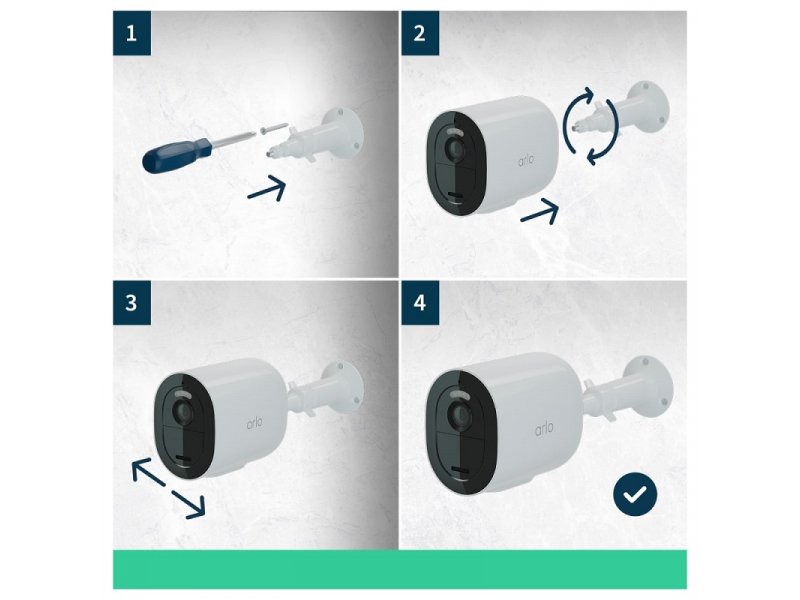 1

2

arlo

3

arlo

4

arlo