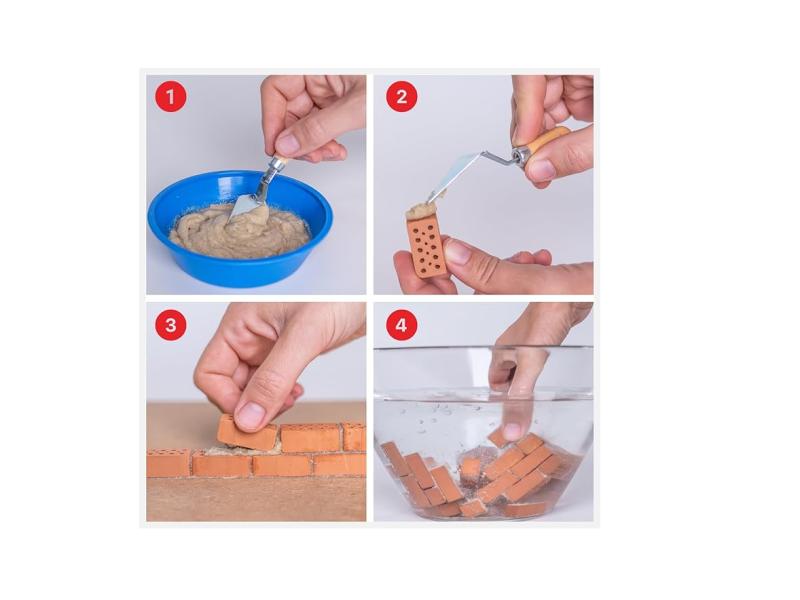 1

2

3

4