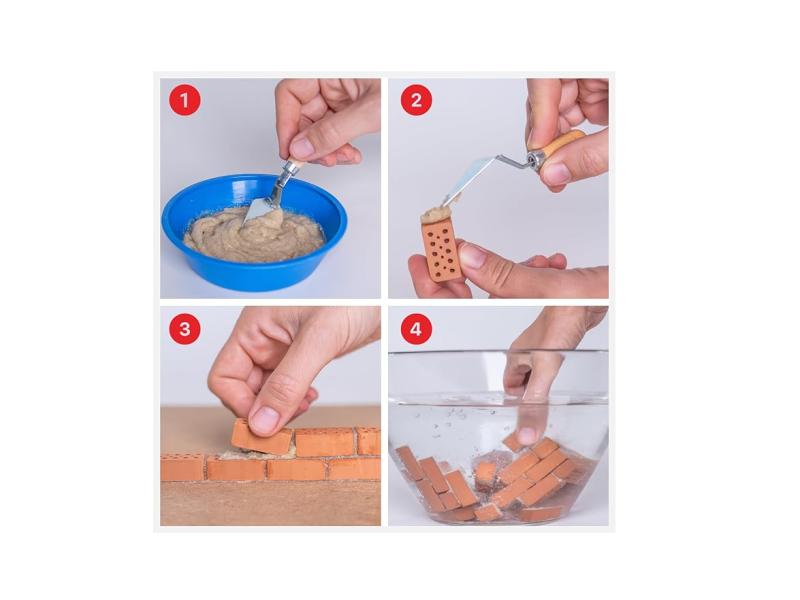 1

2

3

4