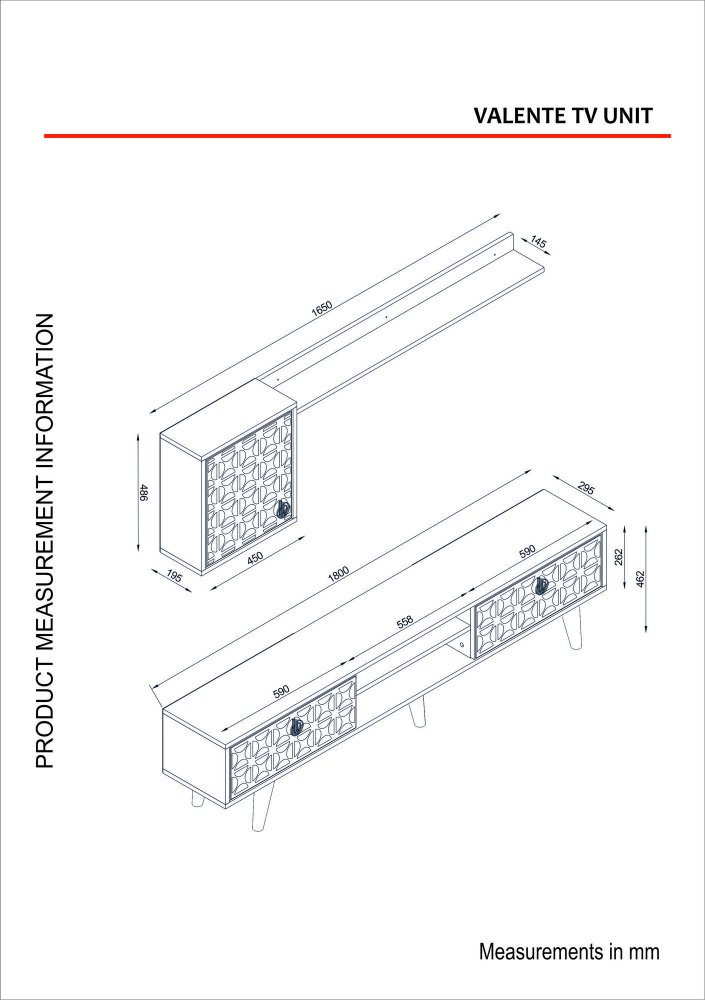 VALENTE TV UNIT

PRODUCT MEASUREMENT INFORMATION

1650
145
486
195
450
1800
295
590
262
462
558
590

Measurements in mm