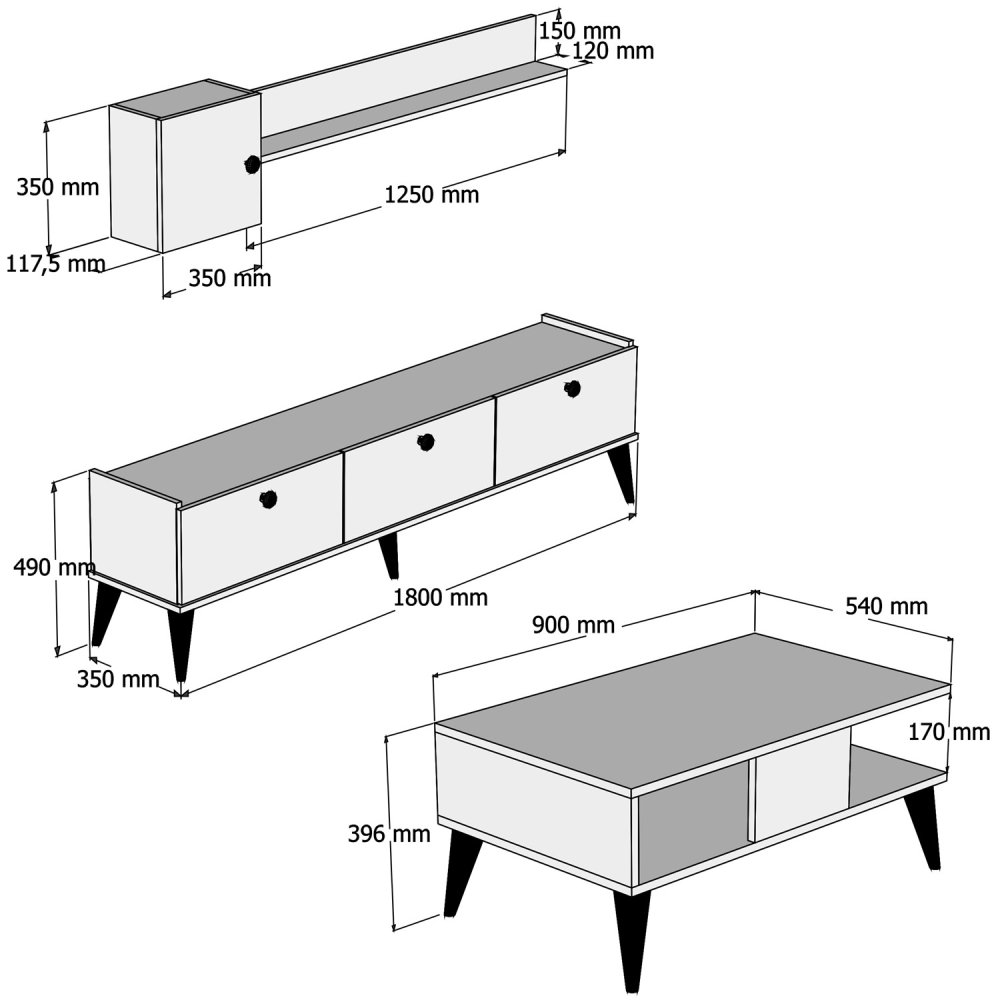 150 mm
120 mm
350 mm
1250 mm
117,5 mm
350 mm
490 mm
1800 mm
350 mm
900 mm
540 mm
170 mm
396 mm