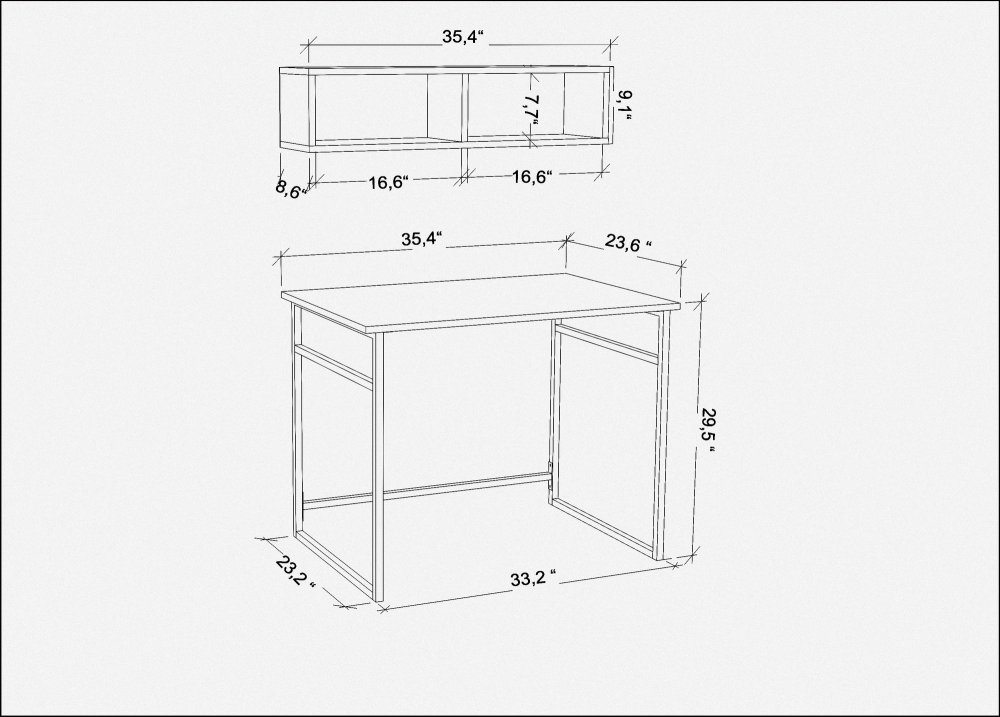 35,4“
7,7“
9,1“
8,6“
16,6“
16,6“
35,4“
23,6 “
29,5 “
23,2 “
33,2 “