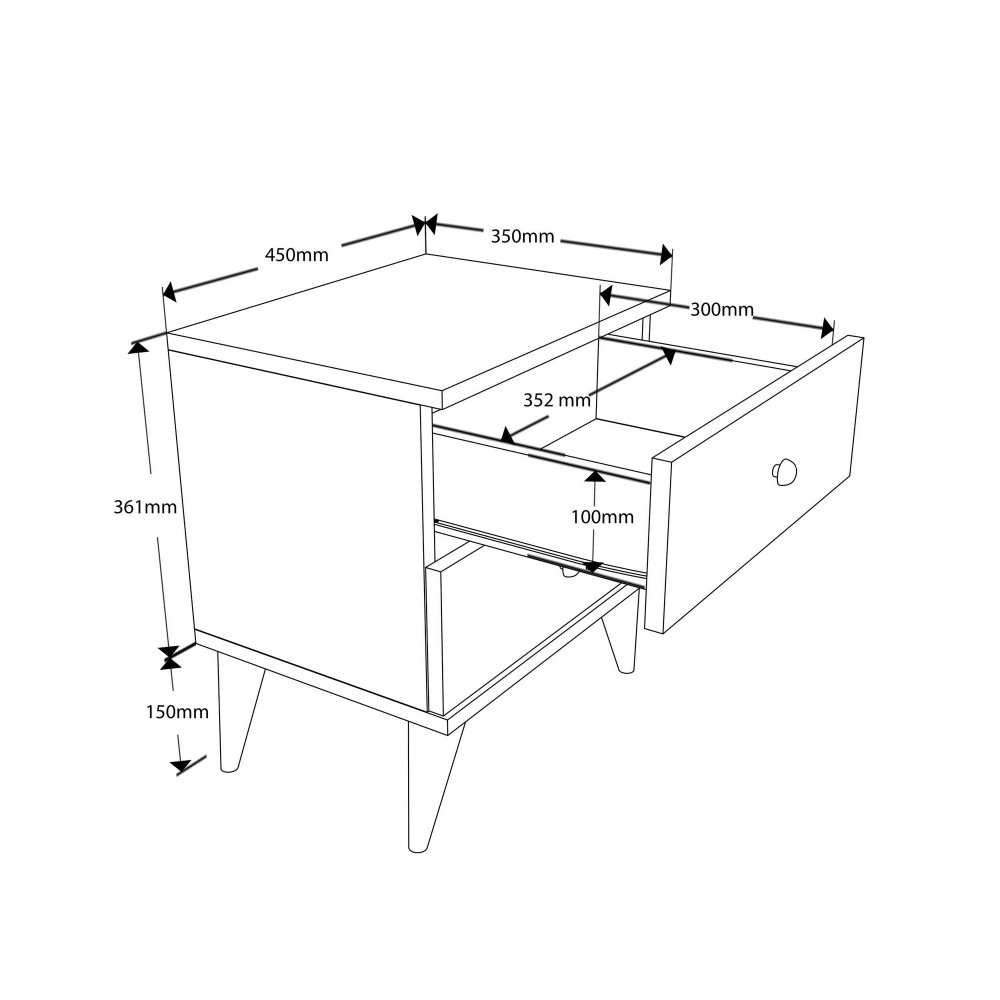 450mm
350mm
300mm
352 mm
361mm
100mm
150mm