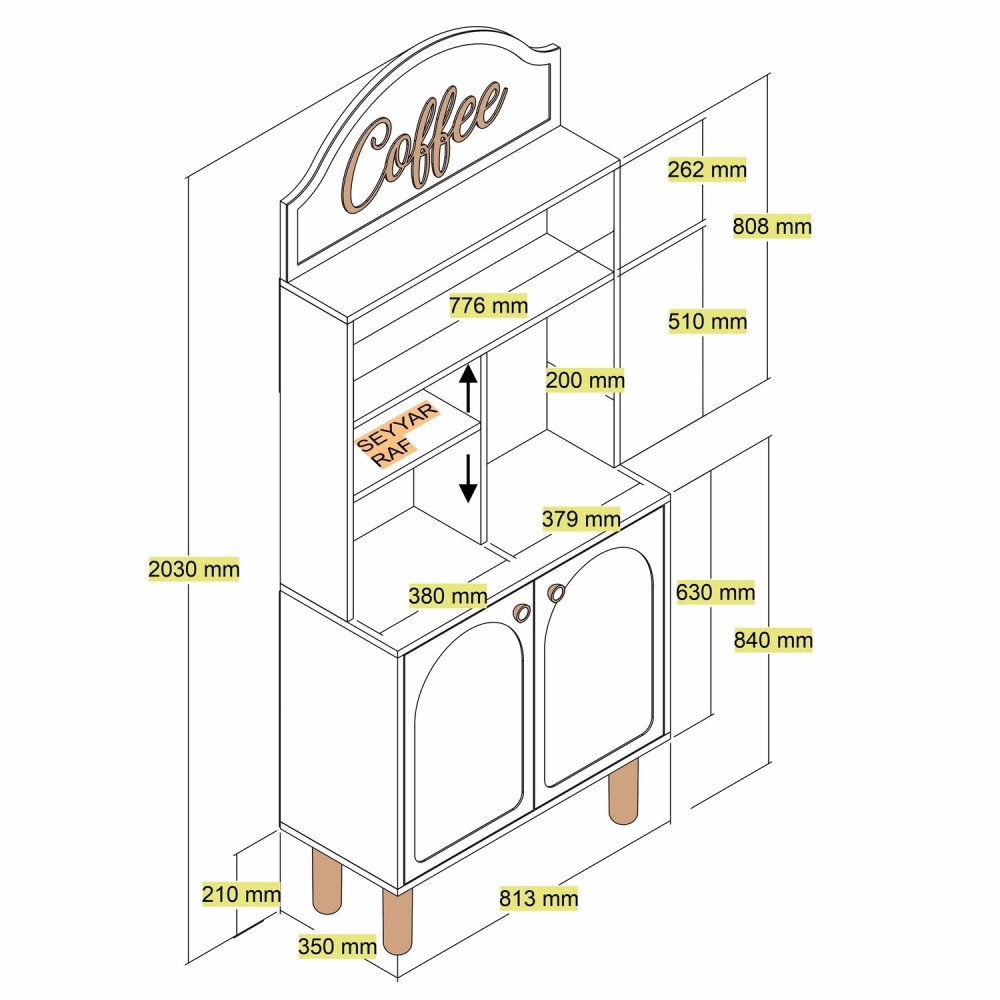 Coffee

262 mm

808 mm

776 mm

510 mm

200 mm

SEYYAR RAF

379 mm

2030 mm

380 mm

630 mm

840 mm

210 mm

813 mm

350 mm