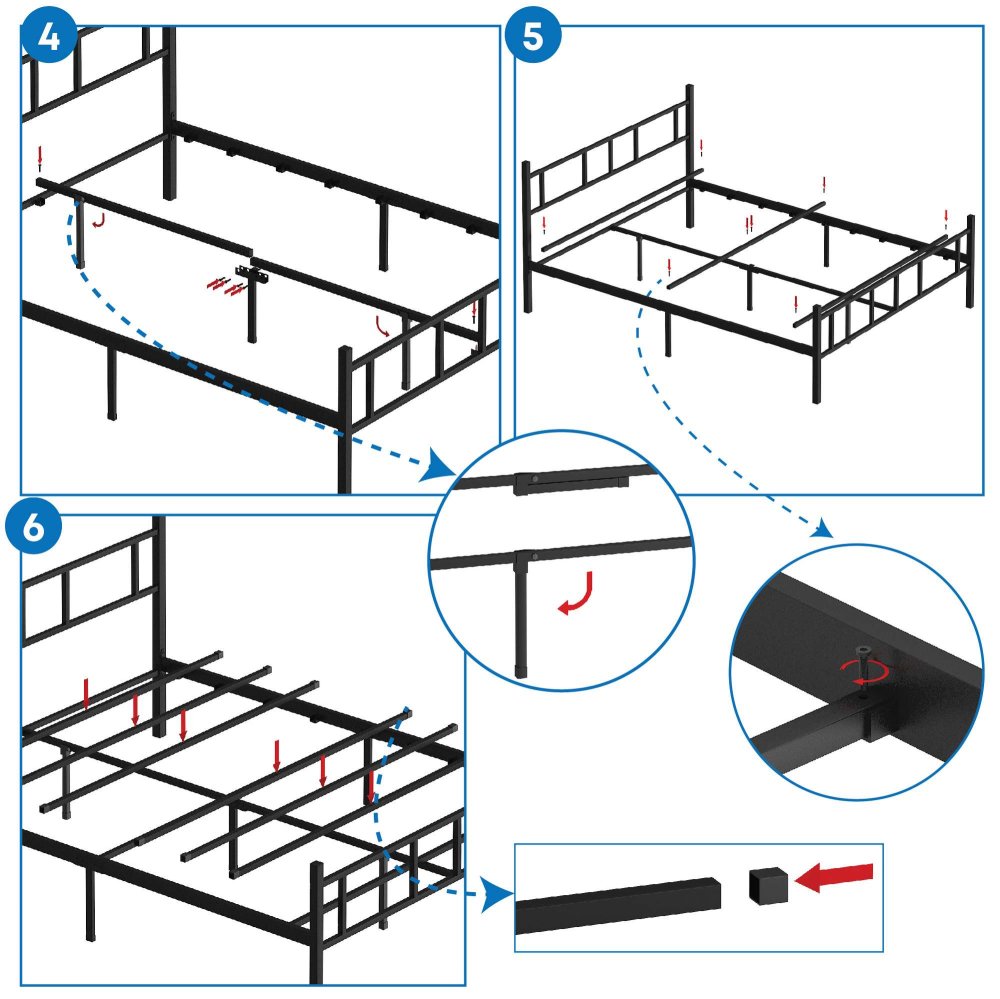 4

5

6