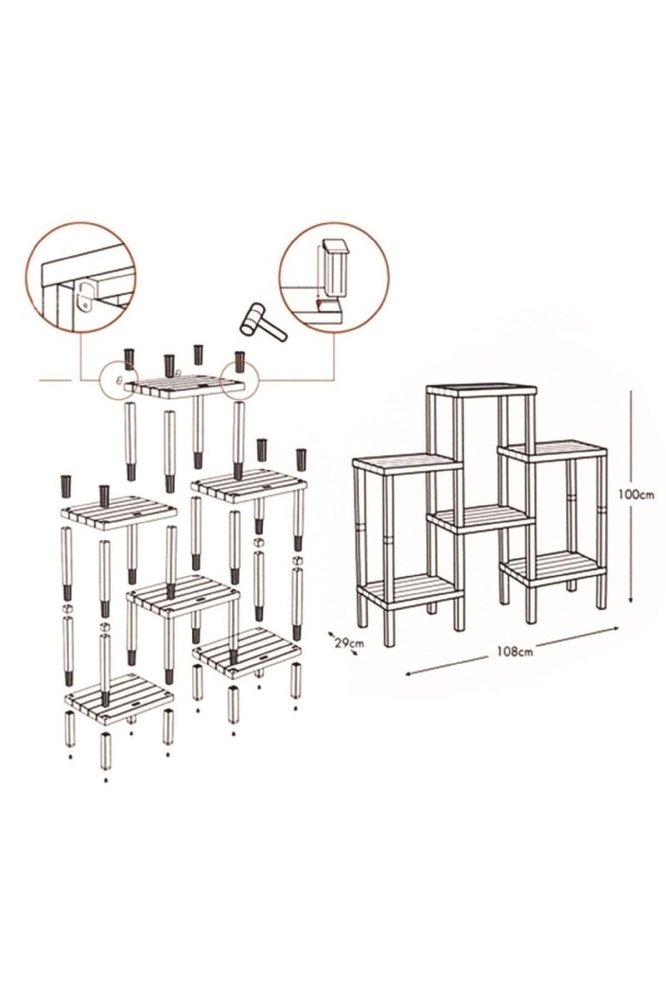 100cm

29cm

108cm