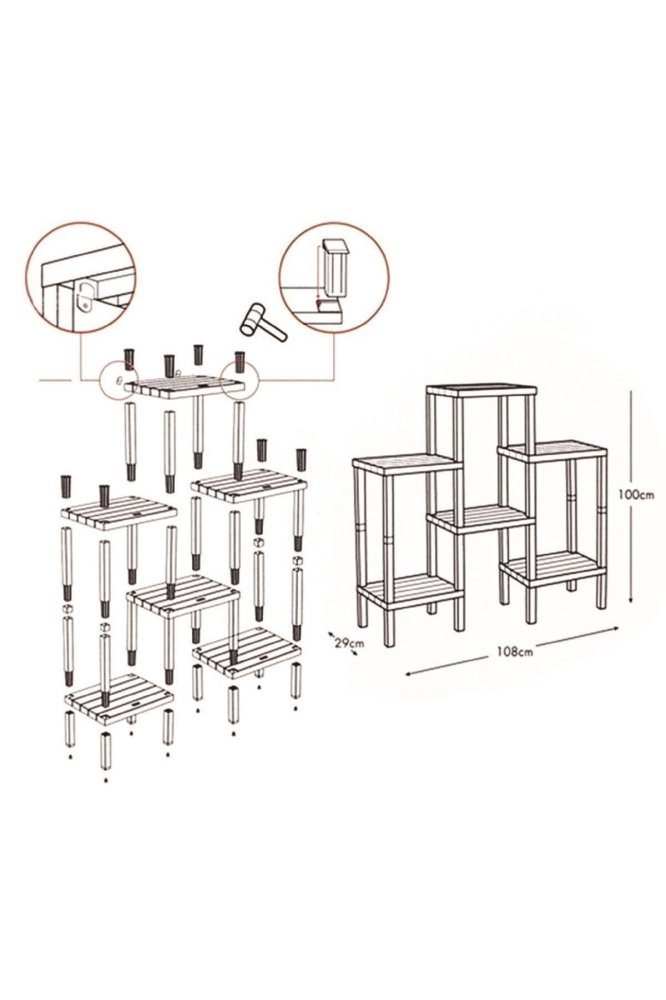 100cm

29cm

108cm