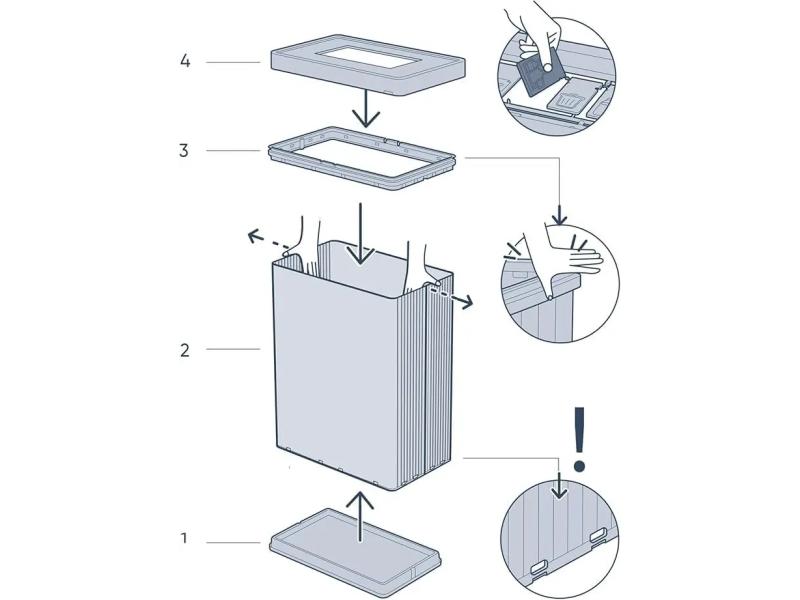 4
3
2
1
!