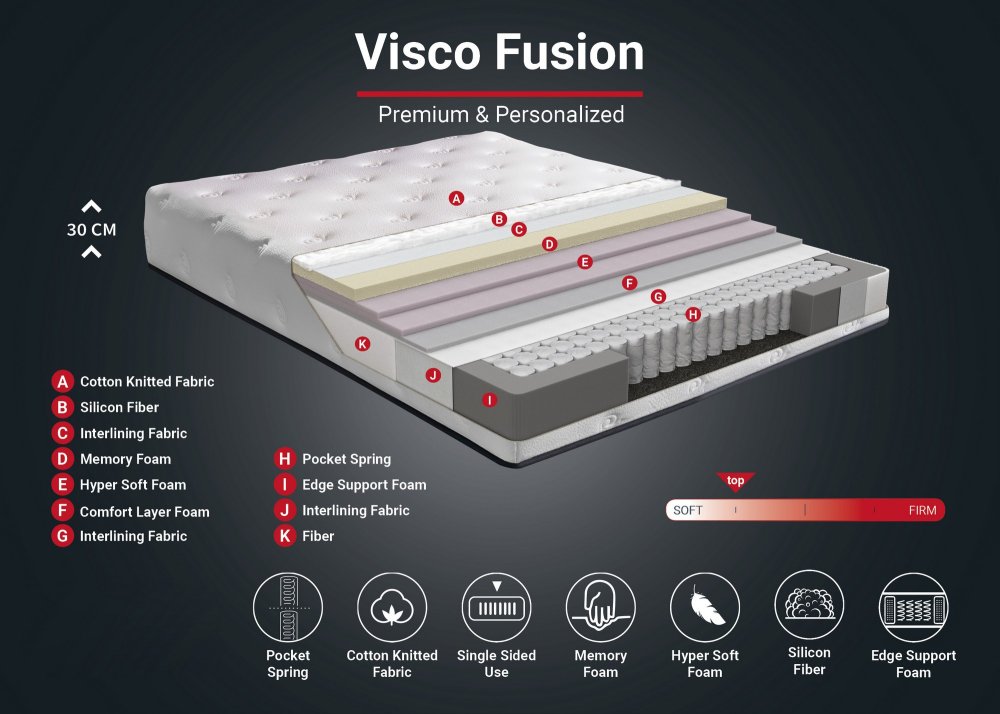 Visco Fusion

Premium & Personalized

30 CM

A B C D E F G H K J I

A Cotton Knitted Fabric
B Silicon Fiber
C Interlining Fabric
D Memory Foam
E Hyper Soft Foam
F Comfort Layer Foam
G Interlining Fabric

H Pocket Spring
I Edge Support Foam
J Interlining Fabric
K Fiber

top

SOFT FIRM

Pocket Spring

Cotton Knitted Fabric

Single Sided Use

Memory Foam

Hyper Soft Foam

Silicon Fiber

Edge Support Foam