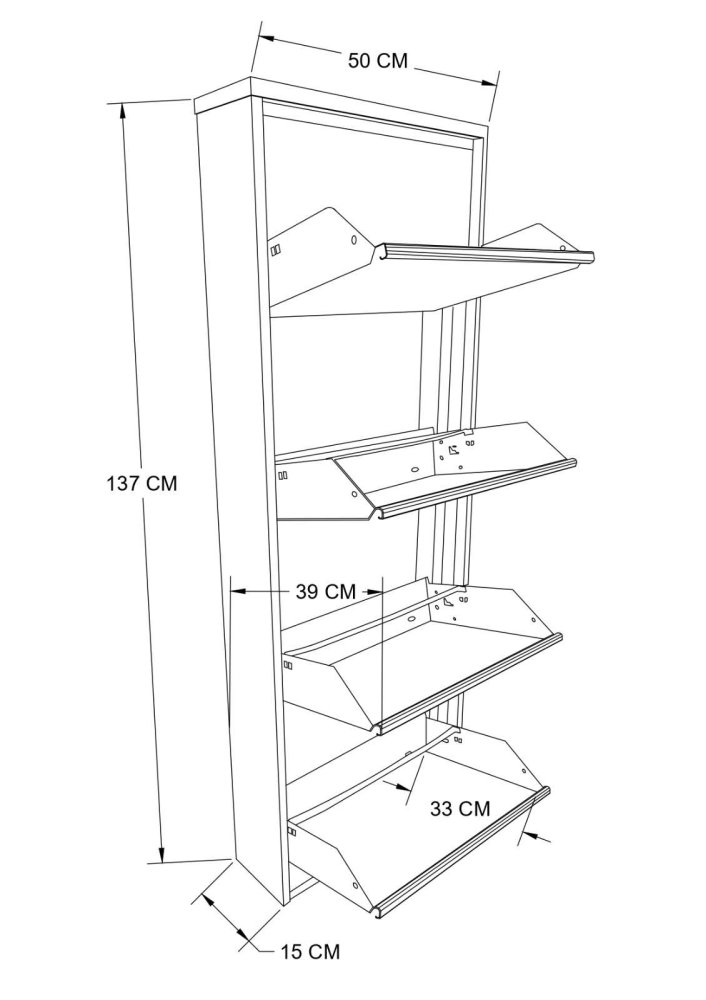 50 CM

137 CM

39 CM

33 CM

15 CM