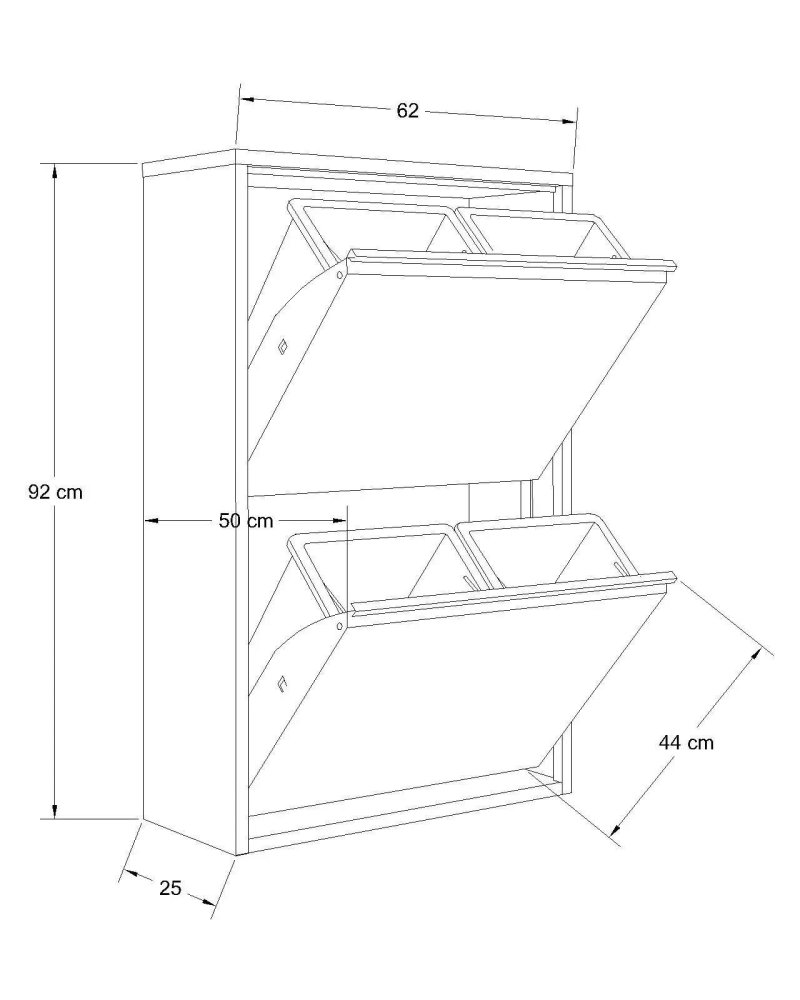 62

92 cm

50 cm

44 cm

25