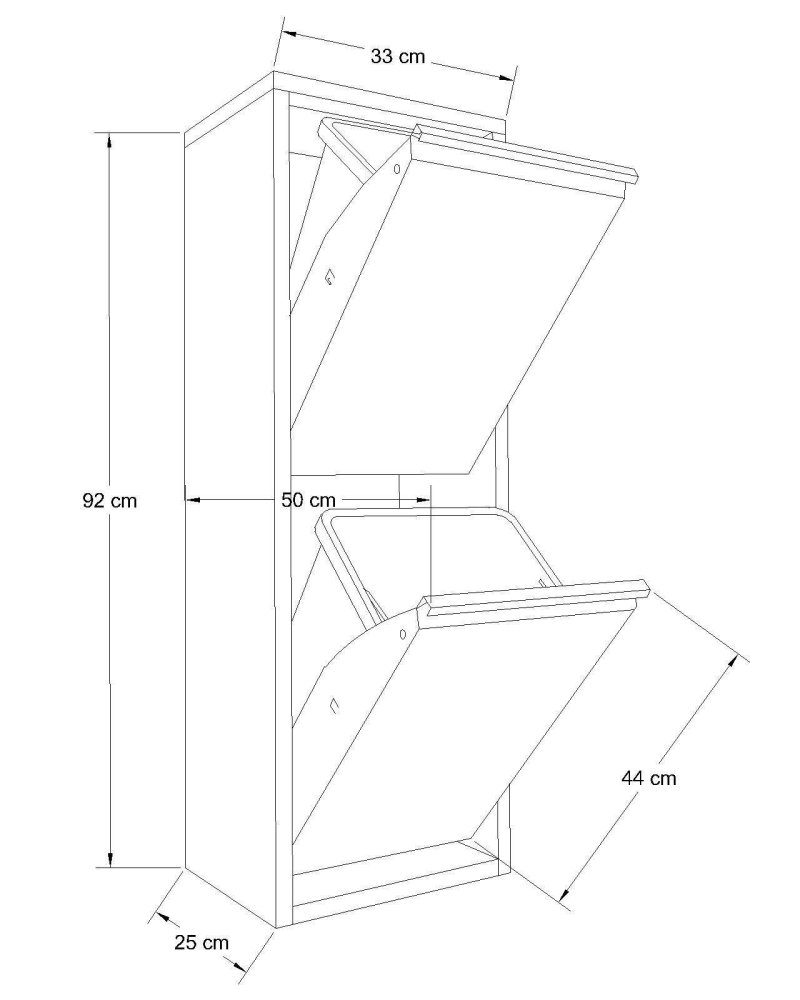 33 cm

92 cm

50 cm

44 cm

25 cm