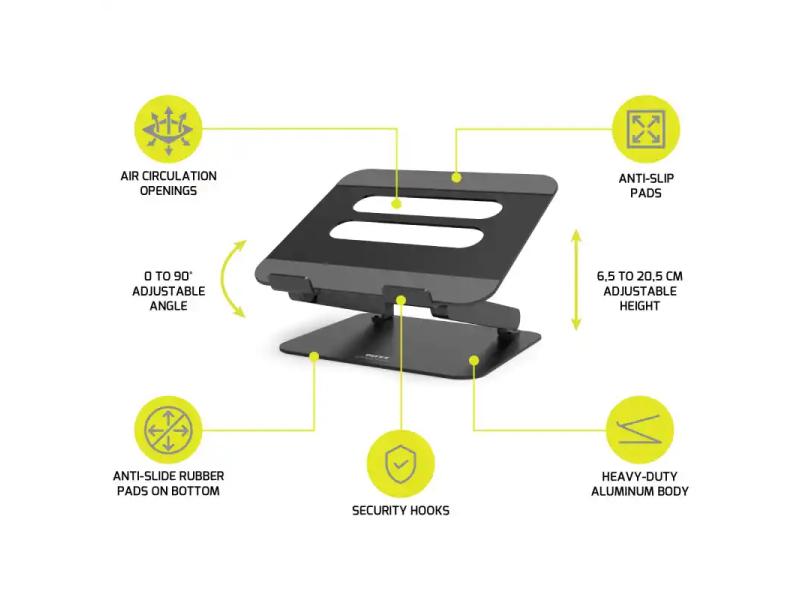 AIR CIRCULATION OPENINGS

ANTI-SLIP PADS

0 TO 90° ADJUSTABLE ANGLE

6,5 TO 20,5 CM ADJUSTABLE HEIGHT

ANTI-SLIDE RUBBER PADS ON BOTTOM

SECURITY HOOKS

HEAVY-DUTY ALUMINUM BODY