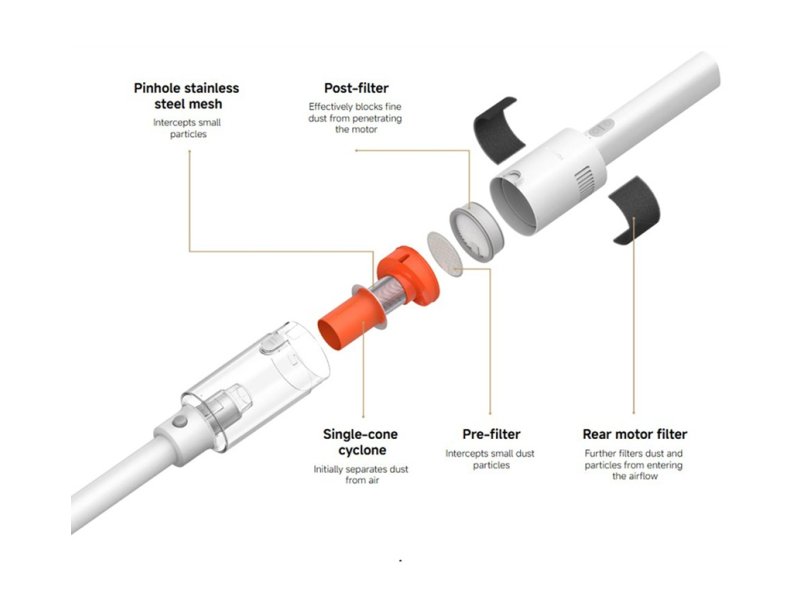 Pinhole stainless steel mesh
Intercepts small particles

Post-filter
Effectively blocks fine dust from penetrating the motor

Single-cone cyclone
Initially separates dust from air

Pre-filter
Intercepts small dust particles

Rear motor filter
Further filters dust and particles from entering the airflow