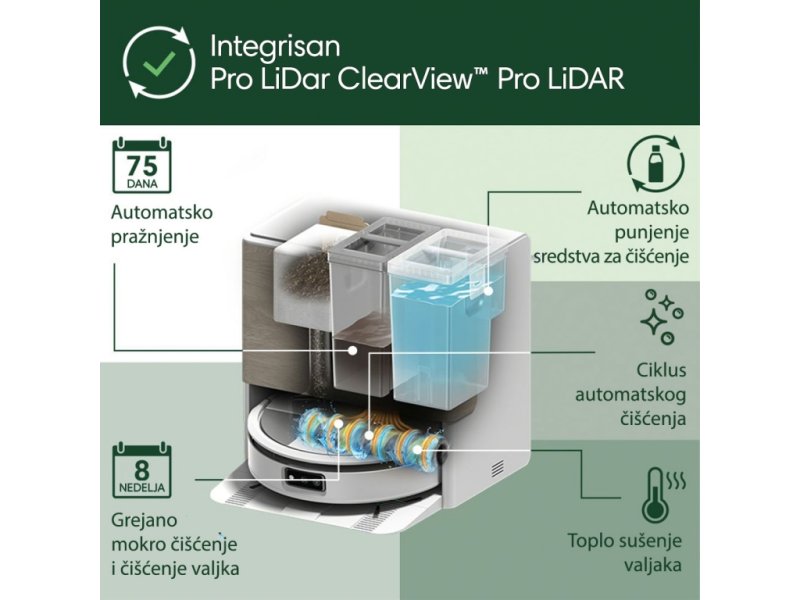 Integrisan
Pro LiDar ClearView™ Pro LiDAR

75
DANA

Automatsko pražnjenje

Automatsko punjenje sredstva za čišćenje

Ciklus automatskog čišćenja

8
NEDELJA

Grejano mokro čišćenje i čišćenje valjka

Toplo sušenje valjaka