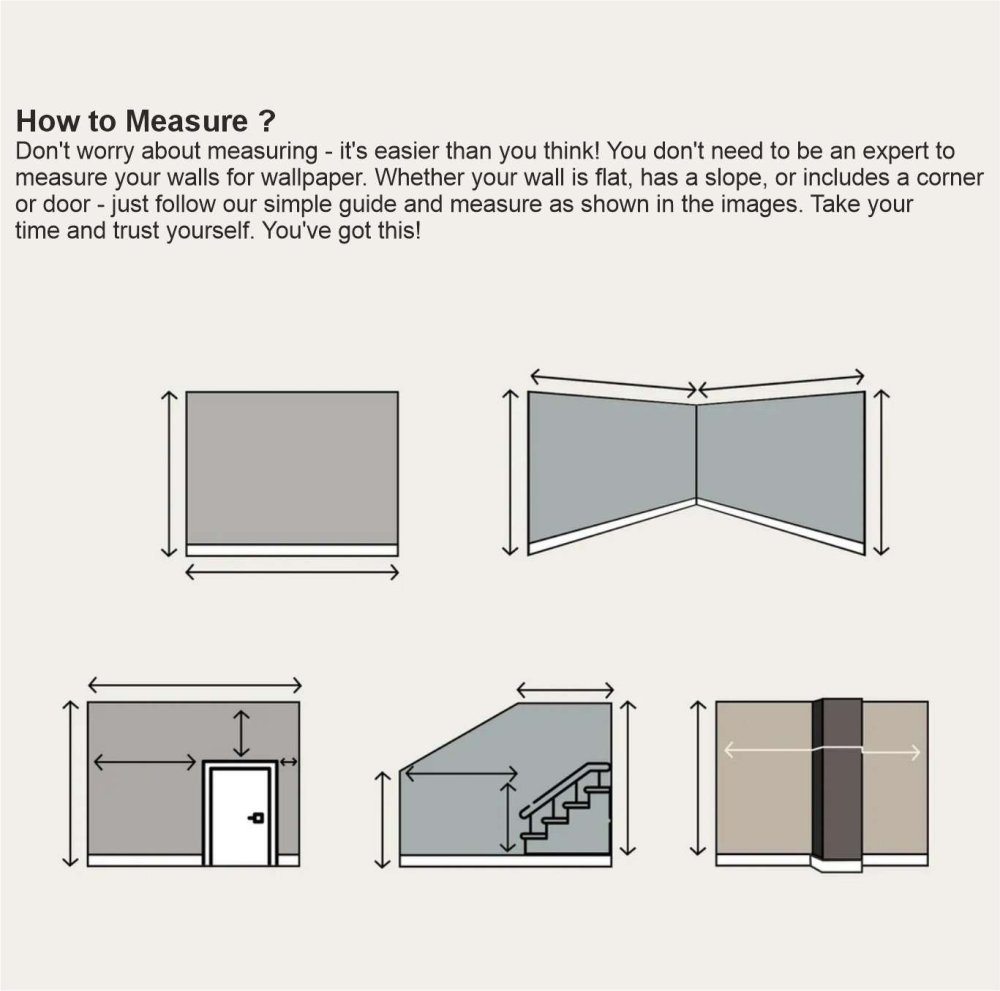 How to Measure ?

Don't worry about measuring - it's easier than you think! You don't need to be an expert to measure your walls for wallpaper. Whether your wall is flat, has a slope, or includes a corner or door - just follow our simple guide and measure as shown in the images. Take your time and trust yourself. You've got this!