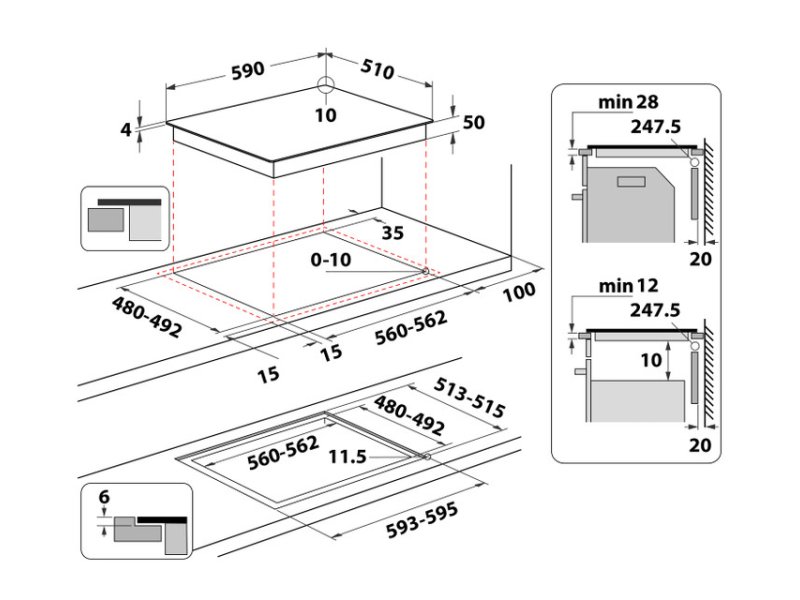 590
510
10
4
50
35
0-10
100
480-492
560-562
15
15
513-515
480-492
560-562
11.5
593-595
6
min 28
247.5
20
min 12
247.5
10
20