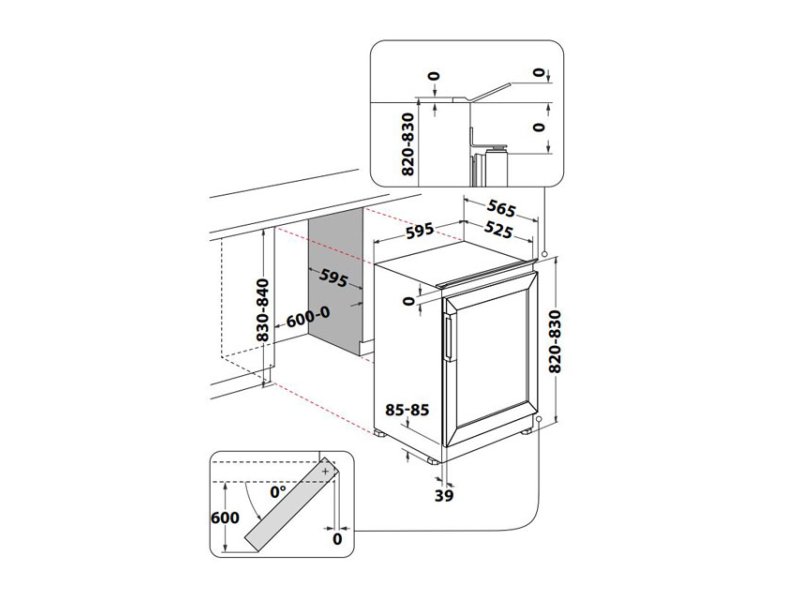 0
0
820-830
0
565
595
525
595
830-840
600-0
0
820-830
85-85
39
0°
600
0