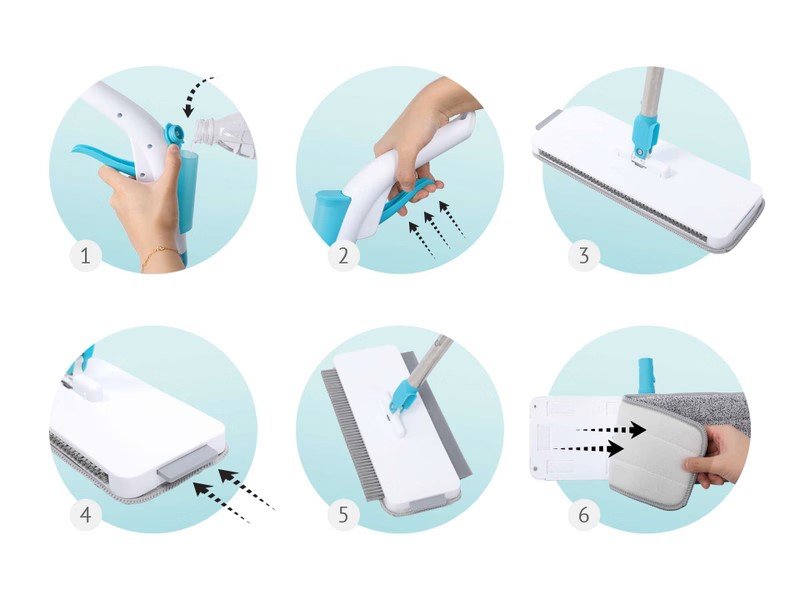 1

2

3

4

5

6