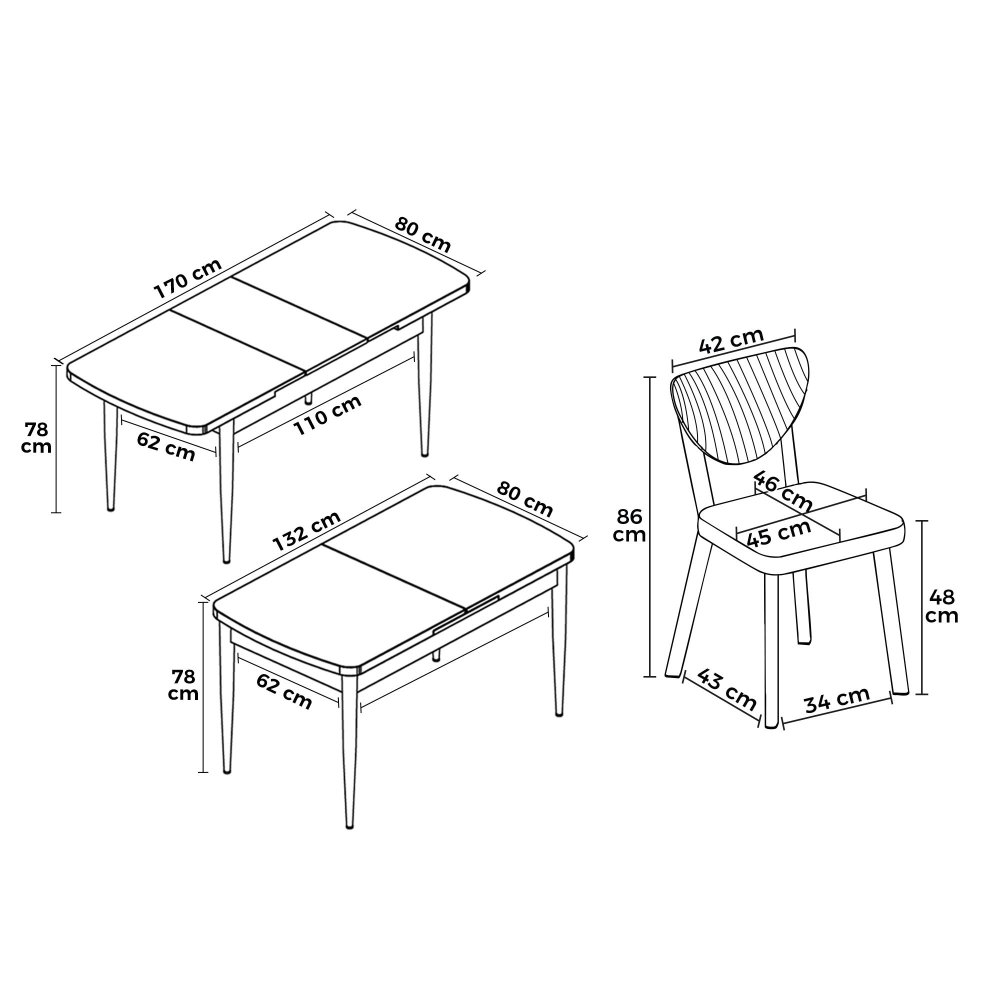 170 cm
80 cm
78 cm
62 cm
110 cm
132 cm
80 cm
78 cm
62 cm
42 cm
86 cm
46 cm
45 cm
48 cm
43 cm
34 cm