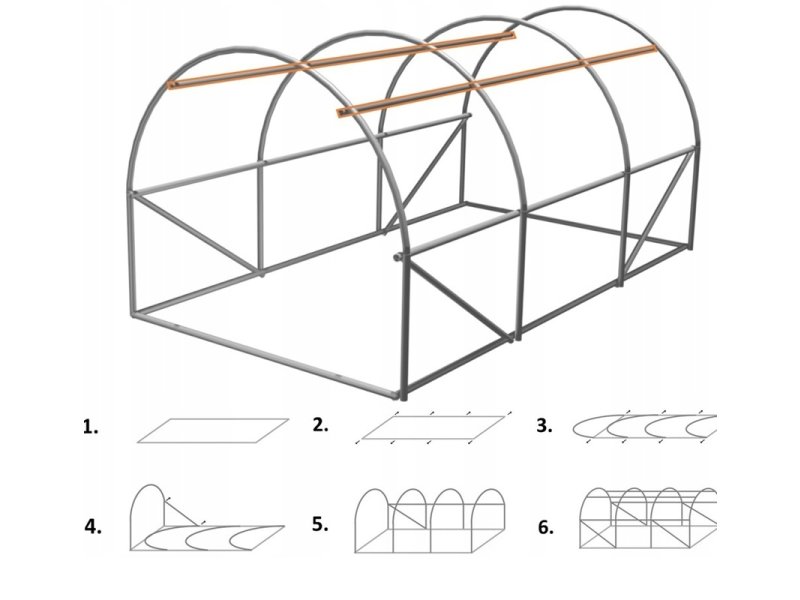 1.

2.

3.

4.

5.

6.