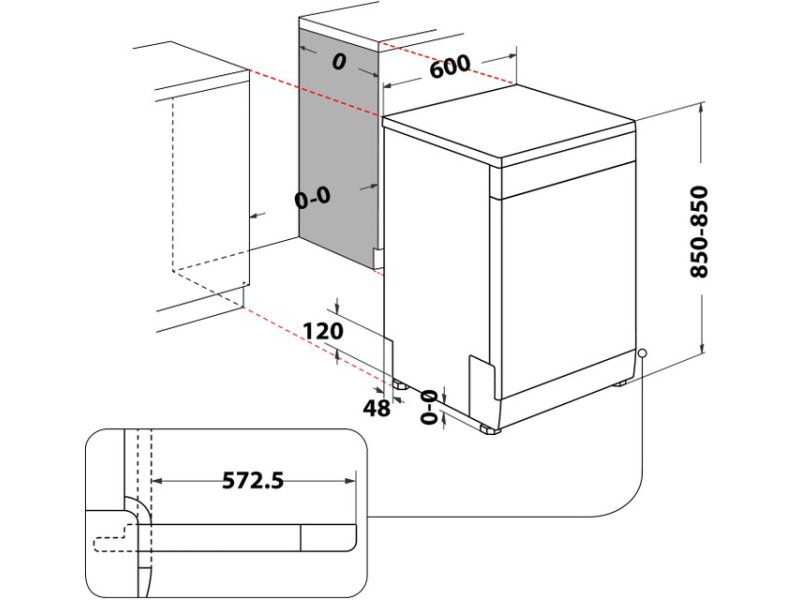 0
600
0-0
850-850
120
48
0-0
572.5